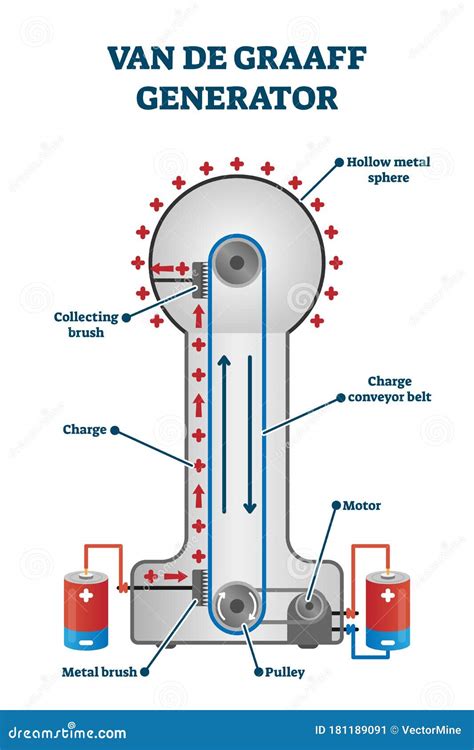 VAN DE GRAAFF GENERATOR

Hollow metal sphere

Collecting brush

Charge conveyor belt

Charge

Motor

Metal brush

Pulley

dreamstime.com

ID 181189091 © VectorMine