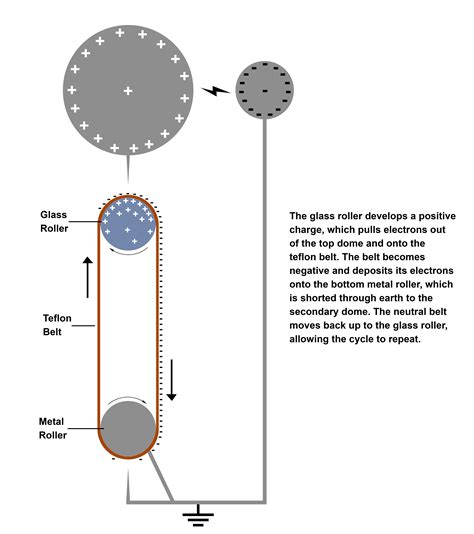 Glass Roller

Teflon Belt

Metal Roller

The glass roller develops a positive charge, which pulls electrons out of the top dome and onto the teflon belt. The belt becomes negative and deposits its electrons onto the bottom metal roller, which is shorted through earth to the secondary dome. The neutral belt moves back up to the glass roller, allowing the cycle to repeat.