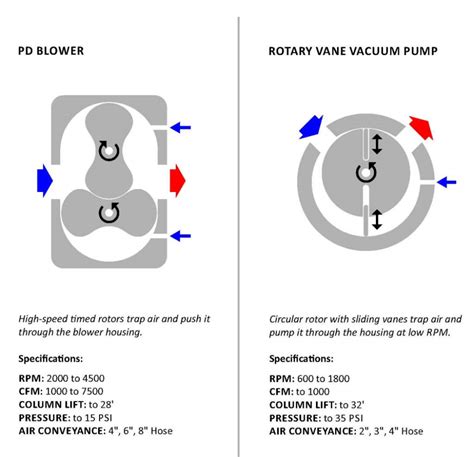 PD BLOWER

High-speed timed rotors trap air and push it through the blower housing.

Specifications:

RPM: 2000 to 4500
CFM: 1000 to 7500
COLUMN LIFT: to 28'
PRESSURE: to 15 PSI
AIR CONVEYANCE: 4", 6", 8" Hose

ROTARY VANE VACUUM PUMP

Circular rotor with sliding vanes trap air and pump it through the housing at low RPM.

Specifications:

RPM: 600 to 1800
CFM: to 1000
COLUMN LIFT: to 32'
PRESSURE: to 35 PSI
AIR CONVEYANCE: 2", 3", 4" Hose