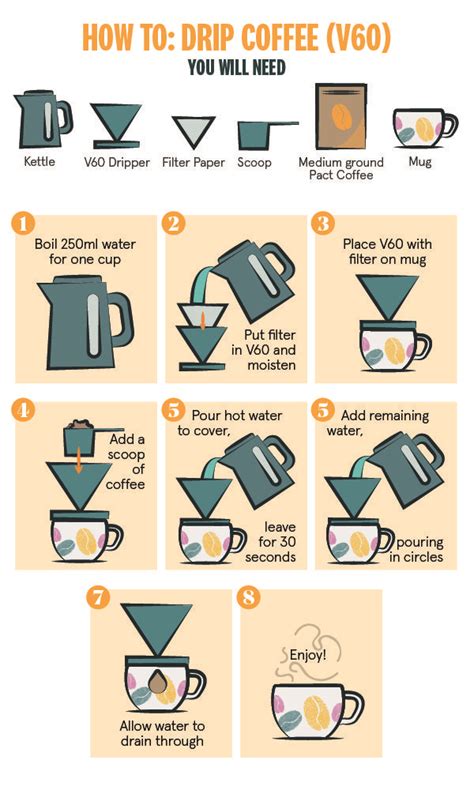 HOW TO: DRIP COFFEE (V60)
YOU WILL NEED

Kettle V60 Dripper Filter Paper Scoop Medium ground Pact Coffee Mug

1
Boil 250ml water for one cup

2
Put filter in V60 and moisten

3
Place V60 with filter on mug

4
Add a scoop of coffee

5
Pour hot water to cover, leave for 30 seconds

5
Add remaining water, pouring in circles

7
Allow water to drain through

8
Enjoy!