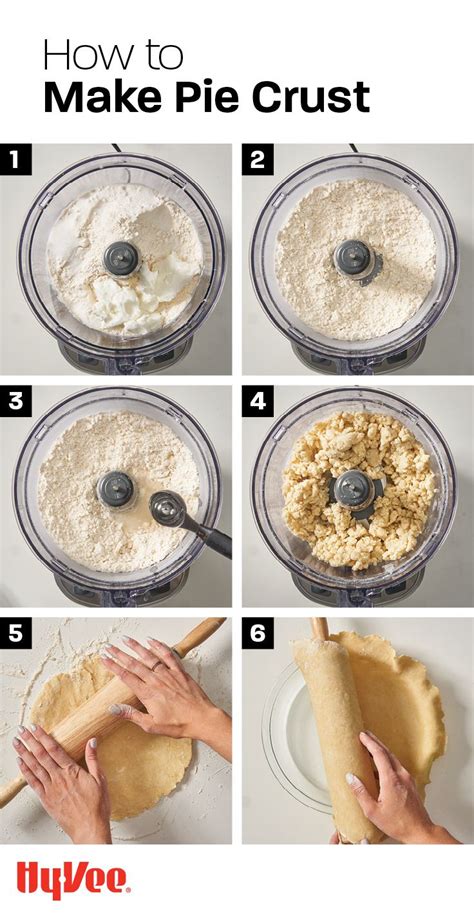 How to
Make Pie Crust

1

2

3

4

5

6

HyVee.