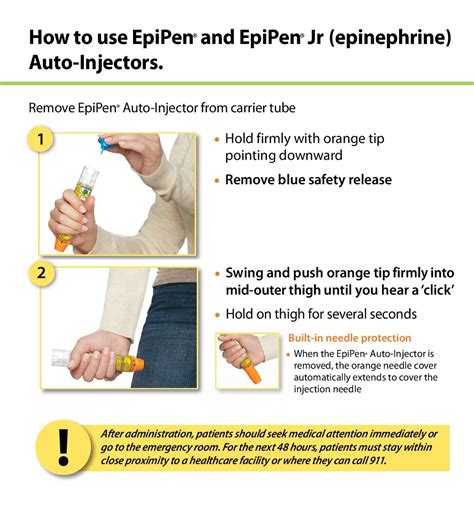 How to use EpiPen® and EpiPen® Jr (epinephrine) Auto-Injectors.

Remove EpiPen® Auto-Injector from carrier tube

1

• Hold firmly with orange tip pointing downward

• Remove blue safety release

2

• Swing and push orange tip firmly into mid-outer thigh until you hear a 'click'

• Hold on thigh for several seconds

Built-in needle protection

• When the EpiPen® Auto-Injector is removed, the orange needle cover automatically extends to cover the injection needle

!

After administration, patients should seek medical attention immediately or go to the emergency room. For the next 48 hours, patients must stay within close proximity to a healthcare facility or where they can call 911.