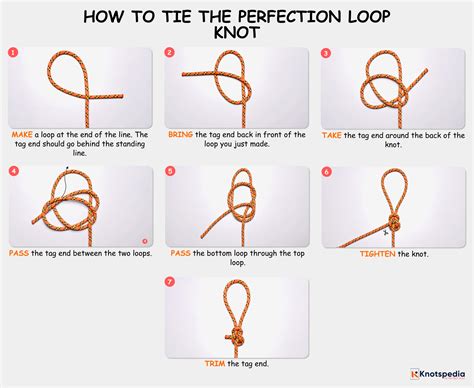 HOW TO TIE THE PERFECTION LOOP KNOT

1

MAKE a loop at the end of the line. The tag end should go behind the standing line.

2

BRING the tag end back in front of the loop you just made.

3

TAKE the tag end around the back of the knot.

4

PASS the tag end between the two loops.

5

PASS the bottom loop through the top loop.

6

TIGHTEN the knot.

7

TRIM the tag end.

Knotspedia