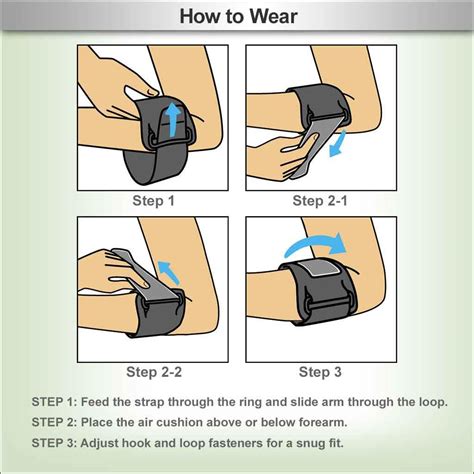 How to Wear

Step 1

Step 2-1

Step 2-2

Step 3

STEP 1: Feed the strap through the ring and slide arm through the loop.

STEP 2: Place the air cushion above or below forearm.

STEP 3: Adjust hook and loop fasteners for a snug fit.