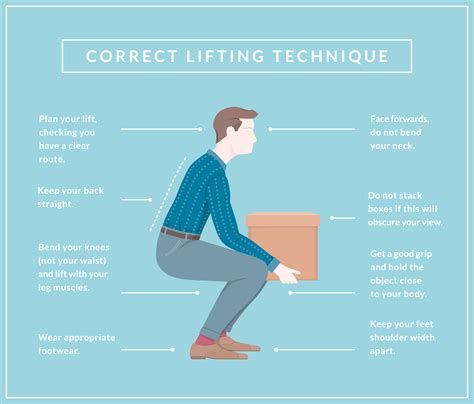 CORRECT LIFTING TECHNIQUE

Plan your lift, checking you have a clear route.

Keep your back straight.

Bend your knees (not your waist) and lift with your leg muscles.

Wear appropriate footwear.

Face forwards, do not bend your neck.

Do not stack boxes if this will obscure your view.

Get a good grip and hold the object close to your body.

Keep your feet shoulder width apart.