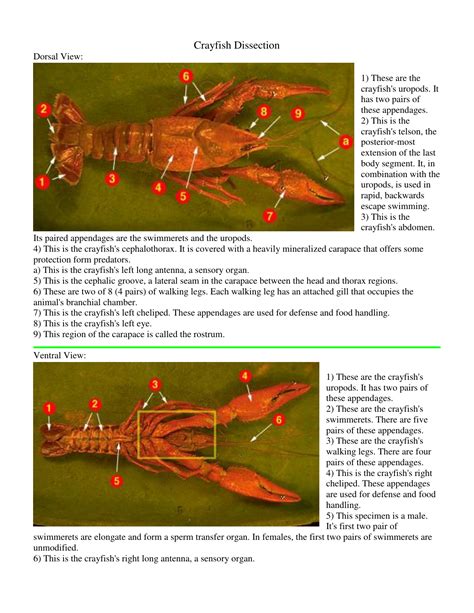 Crayfish Dissection

Dorsal View:

6
2
8
9
a
1
3
4
5
7

1) These are the crayfish's uropods. It has two pairs of these appendages.
2) This is the crayfish's telson, the posterior-most extension of the last body segment. It, in combination with the uropods, is used in rapid, backwards escape swimming.
3) This is the crayfish's abdomen. Its paired appendages are the swimmerets and the uropods.
4) This is the crayfish's cephalothorax. It is covered with a heavily mineralized carapace that offers some protection form predators.
a) This is the crayfish's left long antenna, a sensory organ.
5) This is the cephalic groove, a lateral seam in the carapace between the head and thorax regions.
6) These are two of 8 (4 pairs) of walking legs. Each walking leg has an attached gill that occupies the animal's branchial chamber.
7) This is the crayfish's left cheliped. These appendages are used for defense and food handling.
8) This is the crayfish's left eye.
9) This region of the carapace is called the rostrum.

Ventral View:

3
4
1
2
6
5

1) These are the crayfish's uropods. It has two pairs of these appendages.
2) These are the crayfish's swimmerets. There are five pairs of these appendages.
3) These are the crayfish's walking legs. There are four pairs of these appendages.
4) This is the crayfish's right cheliped. These appendages are used for defense and food handling.
5) This specimen is a male. It's first two pair of swimmerets are elongate and form a sperm transfer organ. In females, the first two pairs of swimmerets are unmodified.
6) This is the crayfish's right long antenna, a sensory organ.