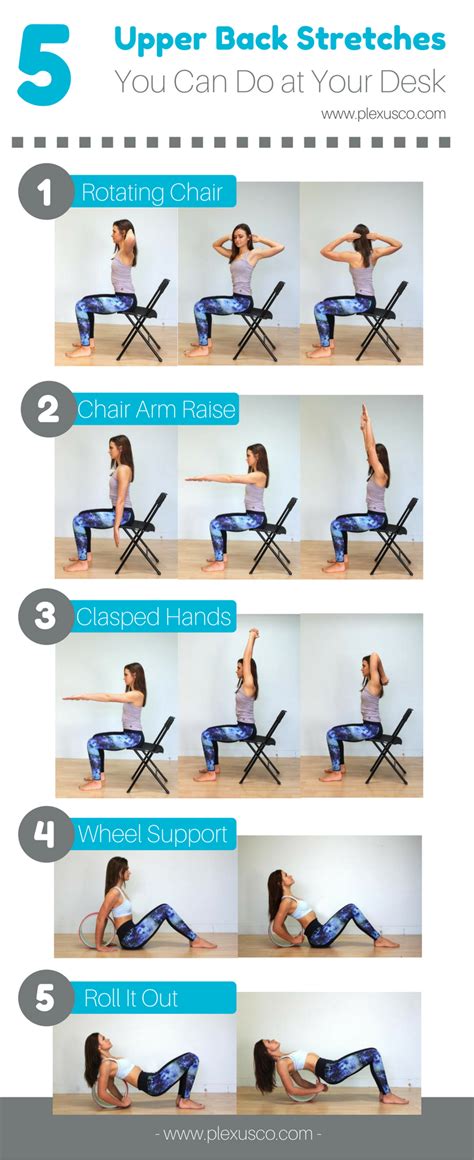 5 Upper Back Stretches
You Can Do at Your Desk
www.plexusco.com

1 Rotating Chair

2 Chair Arm Raise

3 Clasped Hands

4 Wheel Support

5 Roll It Out

- www.plexusco.com -