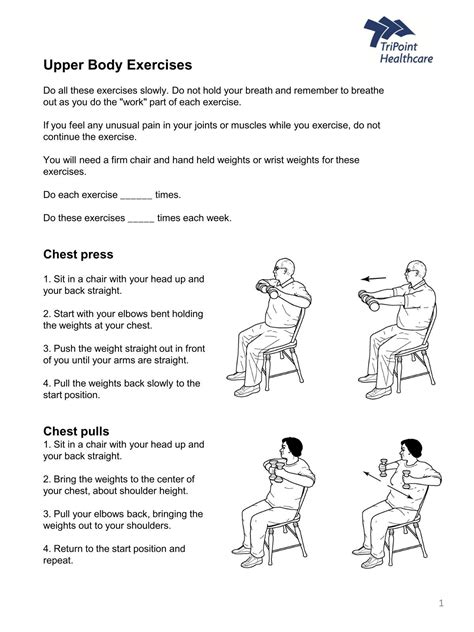 TriPoint Healthcare

Upper Body Exercises

Do all these exercises slowly. Do not hold your breath and remember to breathe out as you do the "work" part of each exercise.

If you feel any unusual pain in your joints or muscles while you exercise, do not continue the exercise.

You will need a firm chair and hand held weights or wrist weights for these exercises.

Do each exercise ______ times.

Do these exercises _____ times each week.

Chest press

1. Sit in a chair with your head up and your back straight.

2. Start with your elbows bent holding the weights at your chest.

3. Push the weight straight out in front of you until your arms are straight.

4. Pull the weights back slowly to the start position.

Chest pulls

1. Sit in a chair with your head up and your back straight.

2. Bring the weights to the center of your chest, about shoulder height.

3. Pull your elbows back, bringing the weights out to your shoulders.

4. Return to the start position and repeat.

1