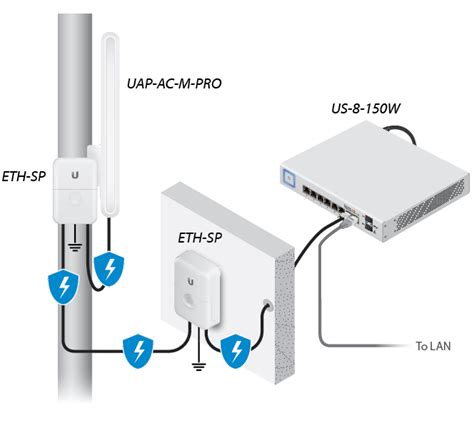 UAP-AC-M-PRO

US-8-150W

ETH-SP

ETH-SP

To LAN