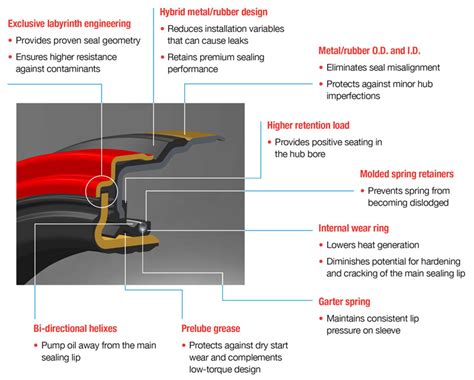 Exclusive labyrinth engineering
• Provides proven seal geometry
• Ensures higher resistance against contaminants

Hybrid metal/rubber design
• Reduces installation variables that can cause leaks
• Retains premium sealing performance

Metal/rubber O.D. and I.D.
• Eliminates seal misalignment
• Protects against minor hub imperfections

Higher retention load
• Provides positive seating in the hub bore

Molded spring retainers
• Prevents spring from becoming dislodged

Internal wear ring
• Lowers heat generation
• Diminishes potential for hardening and cracking of the main sealing lip

Garter spring
• Maintains consistent lip pressure on sleeve

Bi-directional helixes
• Pump oil away from the main sealing lip

Prelube grease
• Protects against dry start wear and complements low-torque design