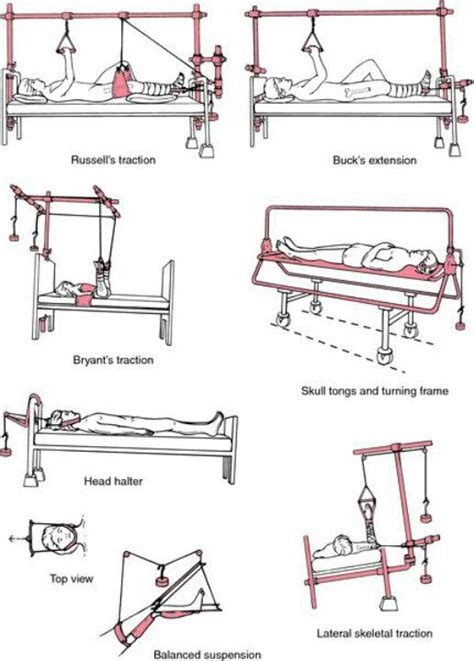 Russell's traction

Buck's extension

Bryant's traction

Skull tongs and turning frame

Head halter

Top view

Balanced suspension

Lateral skeletal traction