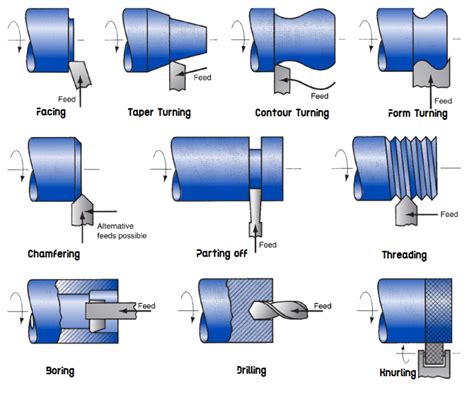 Feed
Facing

Feed
Taper Turning

Feed
Contour Turning

Feed
Form Turning

Alternative feeds possible
Chamfering

Feed
Parting off

Feed
Threading

Feed
Boring

Feed
Drilling

Knurling