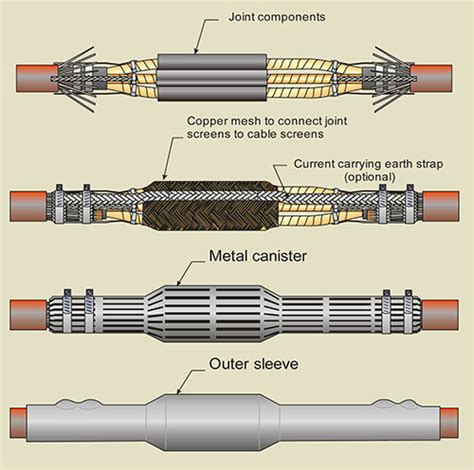 Joint components

Copper mesh to connect joint screens to cable screens

Current carrying earth strap (optional)

Metal canister

Outer sleeve