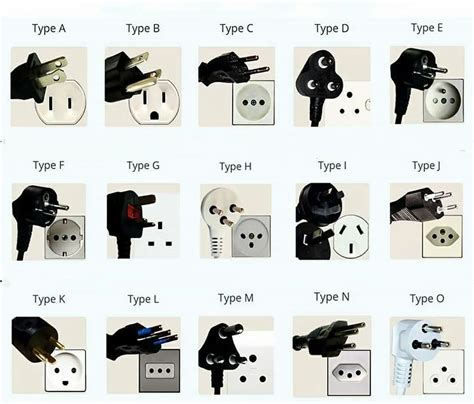 Type A
Type B
Type C
Type D
Type E

Type F
Type G
Type H
Type I
Type J

Type K
Type L
Type M
Type N
Type O