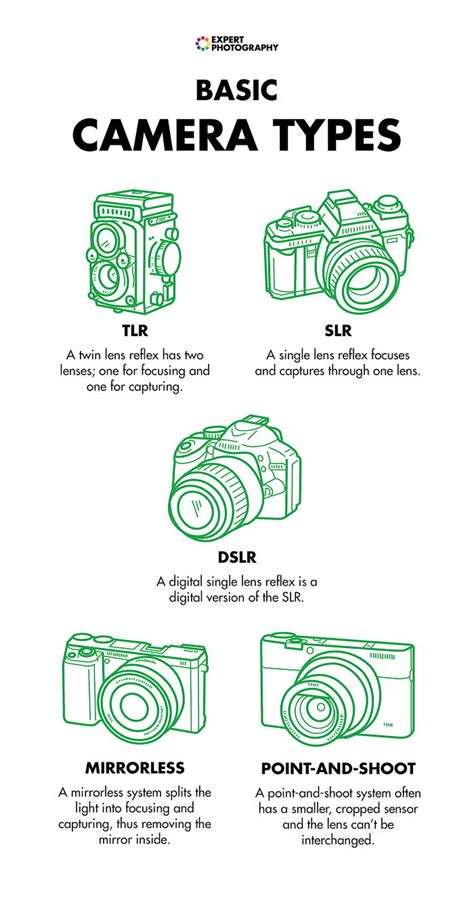 EXPERT PHOTOGRAPHY

BASIC
CAMERA TYPES

TLR
A twin lens reflex has two lenses; one for focusing and one for capturing.

SLR
A single lens reflex focuses and captures through one lens.

DSLR
A digital single lens reflex is a digital version of the SLR.

MIRRORLESS
A mirrorless system splits the light into focusing and capturing, thus removing the mirror inside.

POINT-AND-SHOOT
A point-and-shoot system often has a smaller, cropped sensor and the lens can't be interchanged.