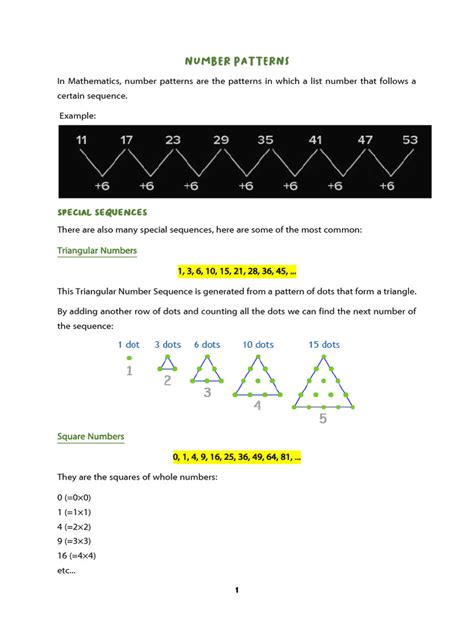 NUMBER PATTERNS

In Mathematics, number patterns are the patterns in which a list number that follows a certain sequence.

Example:

11 17 23 29 35 41 47 53

+6 +6 +6 +6 +6 +6 +6

SPECIAL SEQUENCES

There are also many special sequences, here are some of the most common:

Triangular Numbers

1, 3, 6, 10, 15, 21, 28, 36, 45, ...

This Triangular Number Sequence is generated from a pattern of dots that form a triangle.

By adding another row of dots and counting all the dots we can find the next number of the sequence:

1 dot 3 dots 6 dots 10 dots 15 dots

1 2 3 4 5

Square Numbers

0, 1, 4, 9, 16, 25, 36, 49, 64, 81, ...

They are the squares of whole numbers:

0 (=0×0)
1 (=1×1)
4 (=2×2)
9 (=3×3)
16 (=4×4)
etc...

1