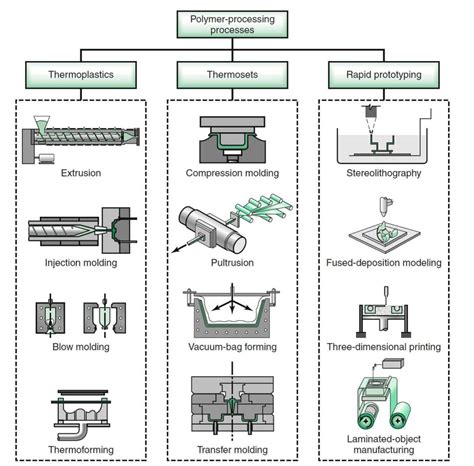 Polymer-processing processes

Thermoplastics

Extrusion

Injection molding

Blow molding

Thermoforming

Thermosets

Compression molding

Pultrusion

Vacuum-bag forming

Transfer molding

Rapid prototyping

Stereolithography

Fused-deposition modeling

Three-dimensional printing

Laminated-object manufacturing