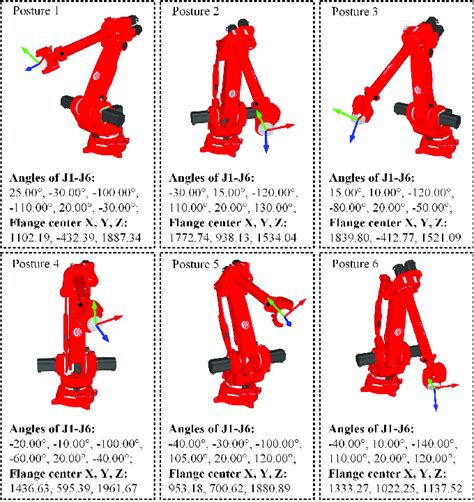 Posture 1

Angles of J1-J6:
25.00°, -30.00°, -100.00°, -110.00°, 20.00°, -30.00°;
Flange center X, Y, Z:
1102.19, -432.39, 1887.34

Posture 2

Angles of J1-J6:
-30.00°, 15.00°, -120.00°, 110.00°, 20.00°, 130.00°;
Flange center X, Y, Z:
1772.74, 938.13, 1534.04

Posture 3

Angles of J1-J6:
15.00°, 10.00°, -120.00°, -80.00°, 20.00°, -50.00°;
Flange center X, Y, Z:
1839.80, -412.77, 1521.09

Posture 4

Angles of J1-J6:
-20.00°, -10.00°, -100.00°, -60.00°, 20.00°, -40.00°;
Flange center X, Y, Z:
1436.63, 595.39, 1961.67

Posture 5

Angles of J1-J6:
-40.00°, -30.00°, -100.00°, 105.00°, 20.00°, 120.00°;
Flange center X, Y, Z:
953.18, 700.62, 1880.89

Posture 6

Angles of J1-J6:
-40.00°, 10.00°, -140.00°, 110.00°, 20.00°, 120.00°;
Flange center X, Y, Z:
1333.27, 1022.25, 1137.52