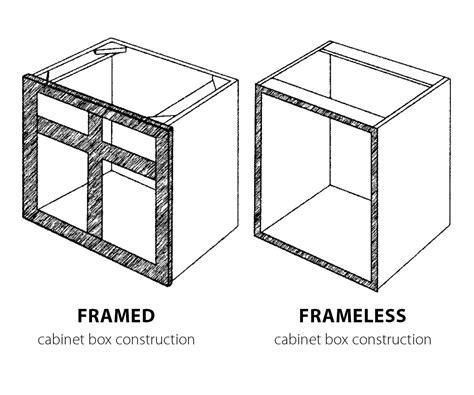 FRAMED
cabinet box construction

FRAMELESS
cabinet box construction