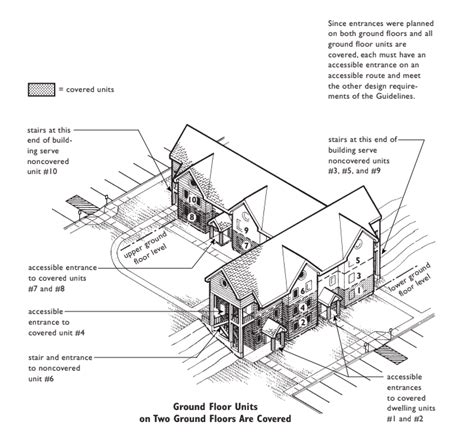 Since entrances were planned on both ground floors and all ground floor units are covered, each must have an accessible entrance on an accessible route and meet the other design requirements of the Guidelines.

= covered units

stairs at this end of building serve noncovered unit #10

stairs at this end of building serve noncovered units #3, #5, and #9

10

8

9

7

upper ground floor level

5

3

1

6

4

2

lower ground floor level

accessible entrance to covered units #7 and #8

accessible entrance to covered unit #4

stair and entrance to noncovered unit #6

accessible entrances to covered dwelling units #1 and #2

Ground Floor Units on Two Ground Floors Are Covered