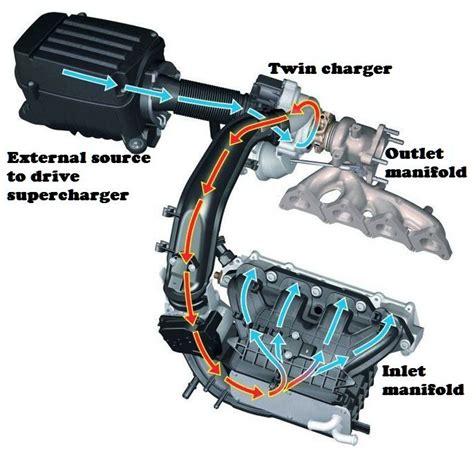 Twin charger

External source to drive supercharger

Outlet manifold

Inlet manifold