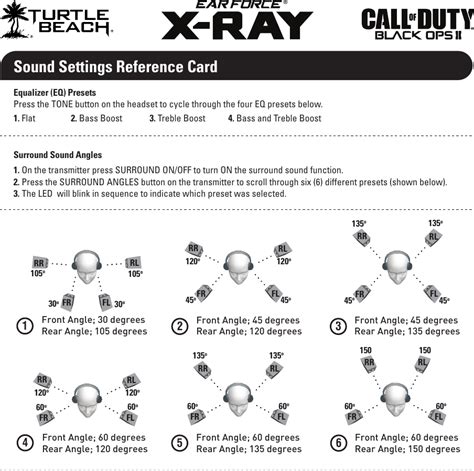 TURTLE BEACH

EAR FORCE®
X-RAY

CALL OF DUTY
BLACK OPS II

Sound Settings Reference Card

Equalizer (EQ) Presets
Press the TONE button on the headset to cycle through the four EQ presets below.
1. Flat 2. Bass Boost 3. Treble Boost 4. Bass and Treble Boost

Surround Sound Angles
1. On the transmitter press SURROUND ON/OFF to turn ON the surround sound function.
2. Press the SURROUND ANGLES button on the transmitter to scroll through six (6) different presets (shown below).
3. The LED will blink in sequence to indicate which preset was selected.

RR 105° RL 105° 30° FR FL 30°
1 Front Angle; 30 degrees
Rear Angle; 105 degrees

RR 120° RL 120° 45° FR FL 45°
2 Front Angle; 45 degrees
Rear Angle; 120 degrees

135° RR 135° RL 45° FR FL 45°
3 Front Angle; 45 degrees
Rear Angle; 135 degrees

RR 120° RL 120° 60° FR 60° FL
4 Front Angle; 60 degrees
Rear Angle; 120 degrees

135° RR 135° RL 60° FR 60° FL
5 Front Angle; 60 degrees
Rear Angle; 135 degrees

150 RR 150 RL 60° FR 60° FL
6 Front Angle; 60 degrees
Rear Angle; 150 degrees