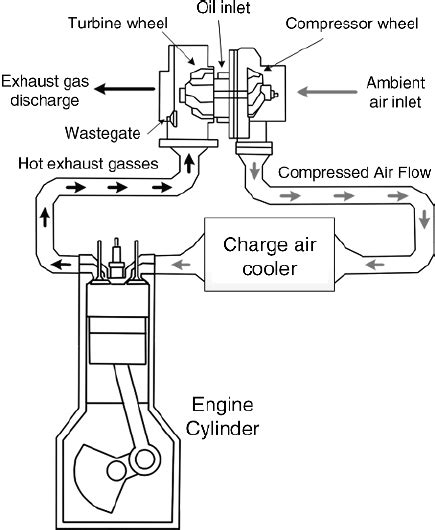 Oil inlet

Turbine wheel

Compressor wheel

Exhaust gas discharge

Ambient air inlet

Wastegate

Hot exhaust gasses

Compressed Air Flow

Charge air cooler

Engine Cylinder