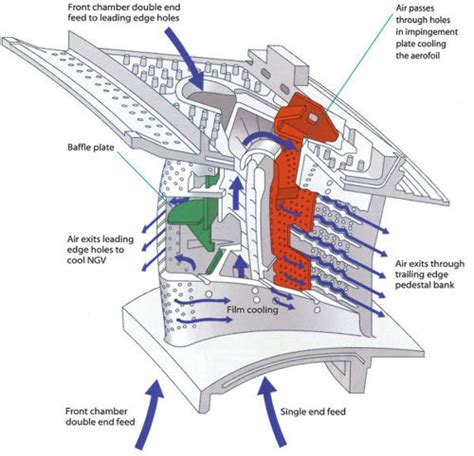 Front chamber double end feed to leading edge holes

Air passes through holes in impingement plate cooling the aerofoil

Baffle plate

Air exits leading edge holes to cool NGV

Air exits through trailing edge pedestal bank

Film cooling

Front chamber double end feed

Single end feed