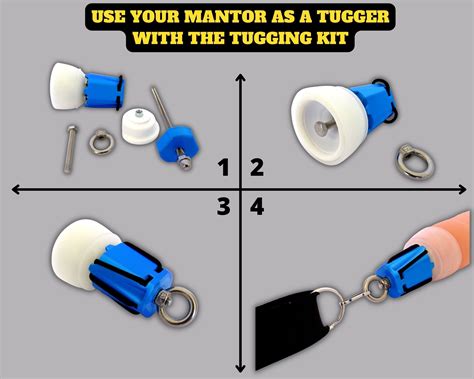 USE YOUR MANTOR AS A TUGGER WITH THE TUGGING KIT

1 2

3 4