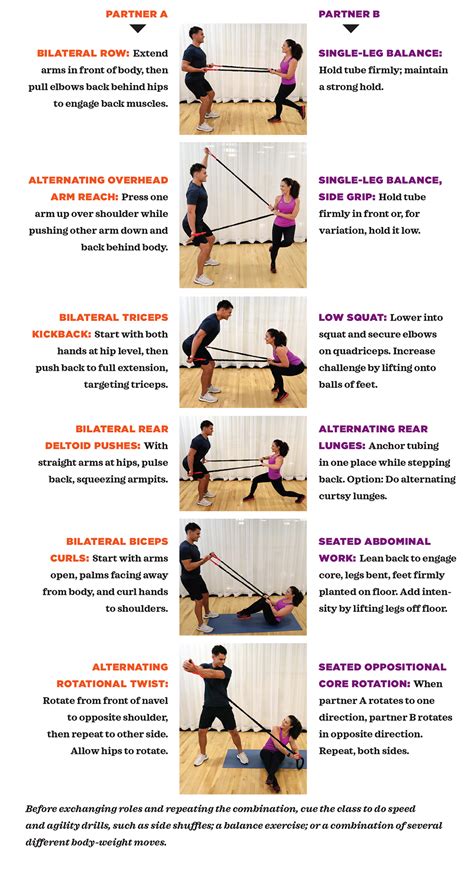 PARTNER A

BILATERAL ROW: Extend arms in front of body, then pull elbows back behind hips to engage back muscles.

ALTERNATING OVERHEAD ARM REACH: Press one arm up over shoulder while pushing other arm down and back behind body.

BILATERAL TRICEPS KICKBACK: Start with both hands at hip level, then push back to full extension, targeting triceps.

BILATERAL REAR DELTOID PUSHES: With straight arms at hips, pulse back, squeezing armpits.

BILATERAL BICEPS CURLS: Start with arms open, palms facing away from body, and curl hands to shoulders.

ALTERNATING ROTATIONAL TWIST: Rotate from front of navel to opposite shoulder, then repeat to other side. Allow hips to rotate.

PARTNER B

SINGLE-LEG BALANCE: Hold tube firmly; maintain a strong hold.

SINGLE-LEG BALANCE, SIDE GRIP: Hold tube firmly in front or, for variation, hold it low.

LOW SQUAT: Lower into squat and secure elbows on quadriceps. Increase challenge by lifting onto balls of feet.

ALTERNATING REAR LUNGES: Anchor tubing in one place while stepping back. Option: Do alternating curtsy lunges.

SEATED ABDOMINAL WORK: Lean back to engage core, legs bent, feet firmly planted on floor. Add intensity by lifting legs off floor.

SEATED OPPOSITIONAL CORE ROTATION: When partner A rotates to one direction, partner B rotates in opposite direction. Repeat, both sides.

Before exchanging roles and repeating the combination, cue the class to do speed and agility drills, such as side shuffles; a balance exercise; or a combination of several different body-weight moves.