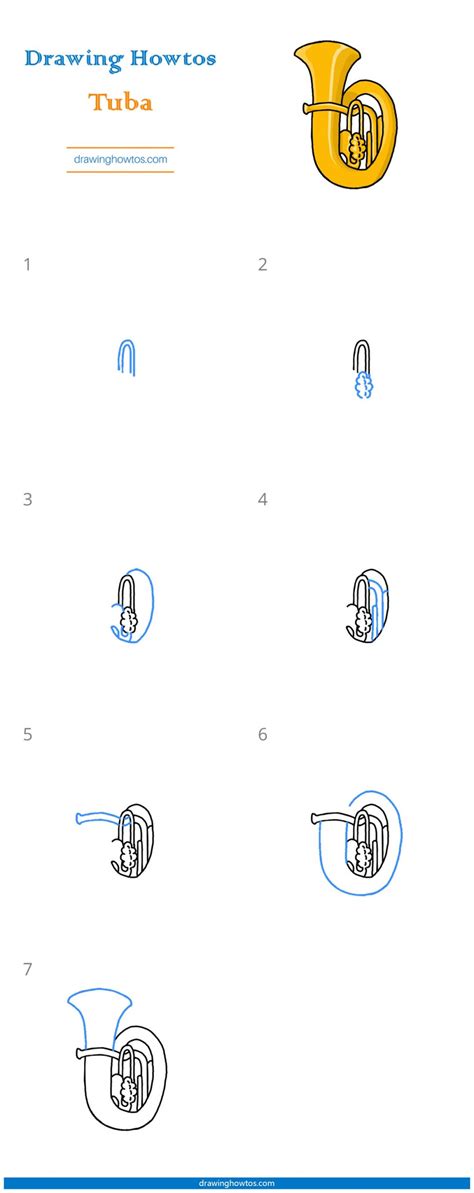 Drawing Howtos
Tuba
drawinghowtos.com

1

2

3

4

5

6

7

drawinghowtos.com