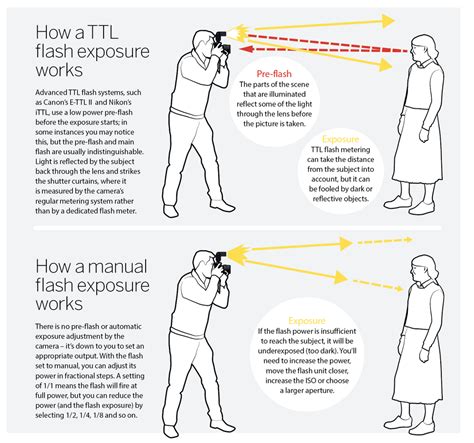 How a TTL flash exposure works

Advanced TTL flash systems, such as Canon's E-TTL II and Nikon's iTTL, use a low power pre-flash before the exposure starts; in some instances you may notice this, but the pre-flash and main flash are usually indistinguishable. Light is reflected by the subject back through the lens and strikes the shutter curtains, where it is measured by the camera's regular metering system rather than by a dedicated flash meter.

Pre-flash
The parts of the scene that are illuminated reflect some of the light through the lens before the picture is taken.

Exposure
TTL flash metering can take the distance from the subject into account, but it can be fooled by dark or reflective objects.

How a manual flash exposure works

There is no pre-flash or automatic exposure adjustment by the camera – it's down to you to set an appropriate output. With the flash set to manual, you can adjust its power in fractional steps. A setting of 1/1 means the flash will fire at full power, but you can reduce the power (and the flash exposure) by selecting 1/2, 1/4, 1/8 and so on.

Exposure
If the flash power is insufficient to reach the subject, it will be underexposed (too dark). You'll need to increase the power, move the flash unit closer, increase the ISO or choose a larger aperture.