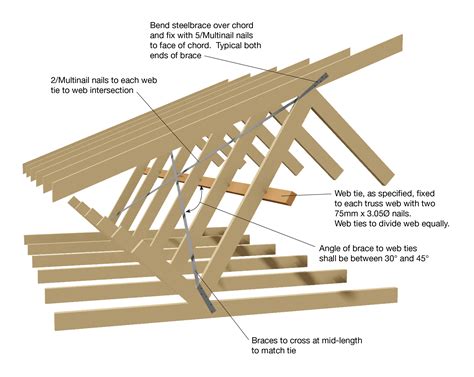 Bend steelbrace over chord and fix with 5/Multinail nails to face of chord. Typical both ends of brace

2/Multinail nails to each web tie to web intersection

Web tie, as specified, fixed to each truss web with two 75mm x 3.05Ø nails. Web ties to divide web equally.

Angle of brace to web ties shall be between 30° and 45°

Braces to cross at mid-length to match tie