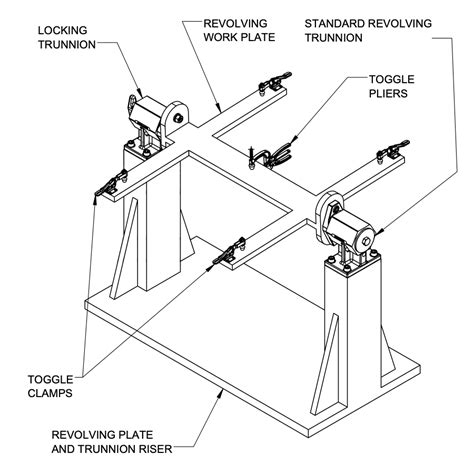 LOCKING TRUNNION

REVOLVING WORK PLATE

STANDARD REVOLVING TRUNNION

TOGGLE PLIERS

TOGGLE CLAMPS

REVOLVING PLATE AND TRUNNION RISER