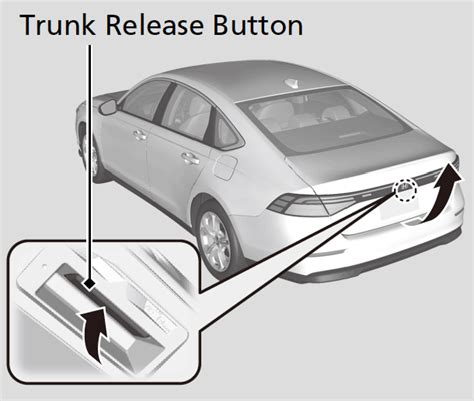 Trunk Release Button