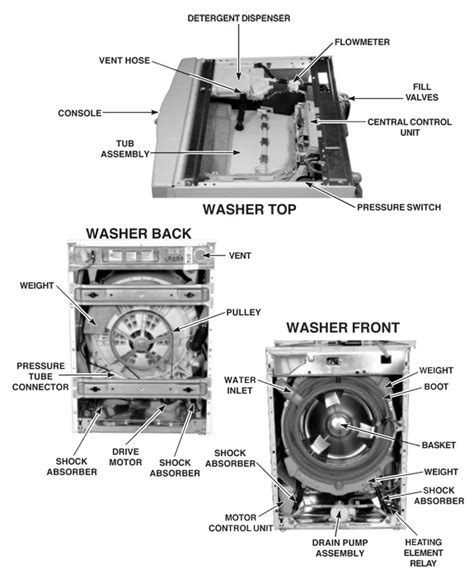 DETERGENT DISPENSER

FLOWMETER

VENT HOSE

FILL VALVES

CONSOLE

CENTRAL CONTROL UNIT

TUB ASSEMBLY

PRESSURE SWITCH

WASHER TOP

WASHER BACK

VENT

WEIGHT

PULLEY

PRESSURE TUBE CONNECTOR

SHOCK ABSORBER

DRIVE MOTOR

SHOCK ABSORBER

WASHER FRONT

WATER INLET

WEIGHT

BOOT

BASKET

SHOCK ABSORBER

WEIGHT

SHOCK ABSORBER

MOTOR CONTROL UNIT

DRAIN PUMP ASSEMBLY

HEATING ELEMENT RELAY