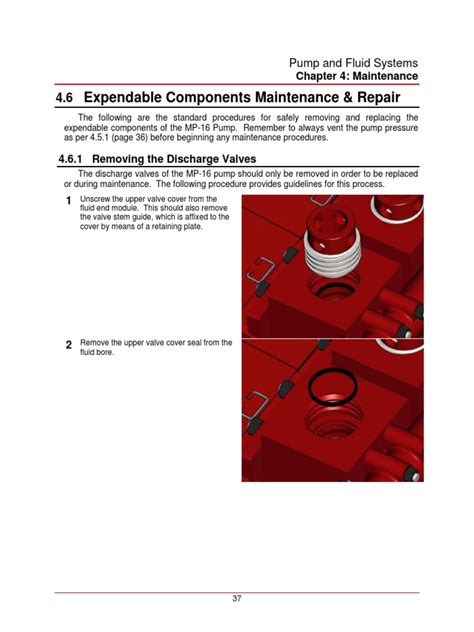 Pump and Fluid Systems
Chapter 4: Maintenance

4.6 Expendable Components Maintenance & Repair

The following are the standard procedures for safely removing and replacing the expendable components of the MP-16 Pump. Remember to always vent the pump pressure as per 4.5.1 (page 36) before beginning any maintenance procedures.

4.6.1 Removing the Discharge Valves

The discharge valves of the MP-16 pump should only be removed in order to be replaced or during maintenance. The following procedure provides guidelines for this process.

1 Unscrew the upper valve cover from the fluid end module. This should also remove the valve stem guide, which is affixed to the cover by means of a retaining plate.

2 Remove the upper valve cover seal from the fluid bore.

37