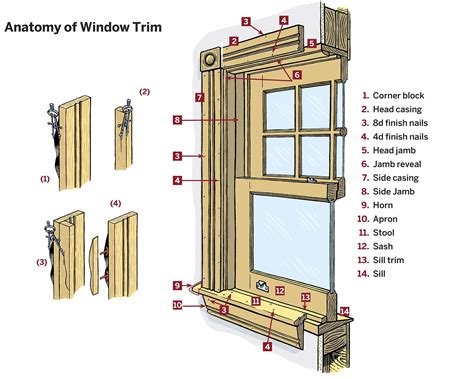 Anatomy of Window Trim

(1)

(2)

(3)

(4)

3 4 2 5 6 7 8 3 4 9 10 3 11 12 13 14 4

1. Corner block
2. Head casing
3. 8d finish nails
4. 4d finish nails
5. Head jamb
6. Jamb reveal
7. Side casing
8. Side Jamb
9. Horn
10. Apron
11. Stool
12. Sash
13. Sill trim
14. Sill