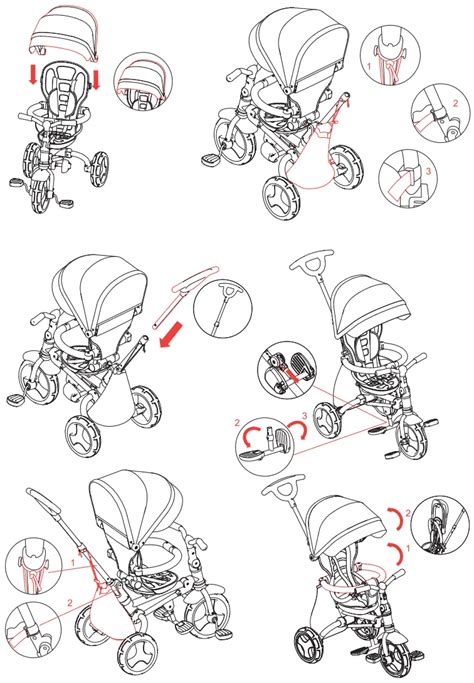 1
2
3
2
3
1
2
2
1