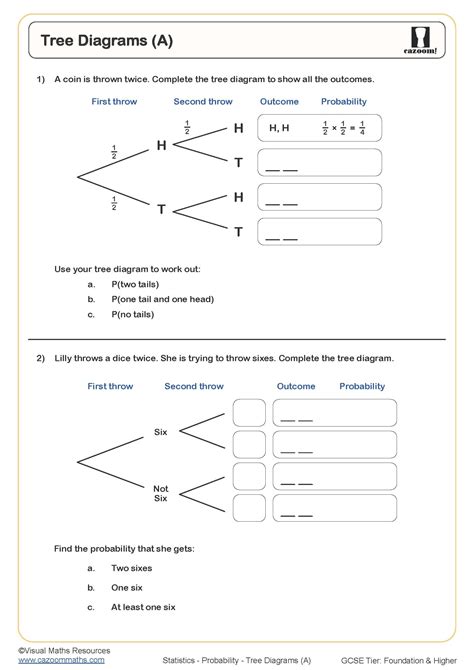 Tree Diagrams (A)

cazoom!

1) A coin is thrown twice. Complete the tree diagram to show all the outcomes.

First throw Second throw Outcome Probability

$\frac{1}{2}$ H $\frac{1}{2}$ H H, H $\frac{1}{2} \times \frac{1}{2} = \frac{1}{4}$

T __ __

$\frac{1}{2}$ T H __ __

T __ __

Use your tree diagram to work out:

a. P(two tails)

b. P(one tail and one head)

c. P(no tails)

2) Lilly throws a dice twice. She is trying to throw sixes. Complete the tree diagram.

First throw Second throw Outcome Probability

Six __ __

__ __

Not Six __ __

__ __

Find the probability that she gets:

a. Two sixes

b. One six

c. At least one six

©Visual Maths Resources
www.cazoommaths.com

Statistics - Probability - Tree Diagrams (A)

GCSE Tier: Foundation & Higher