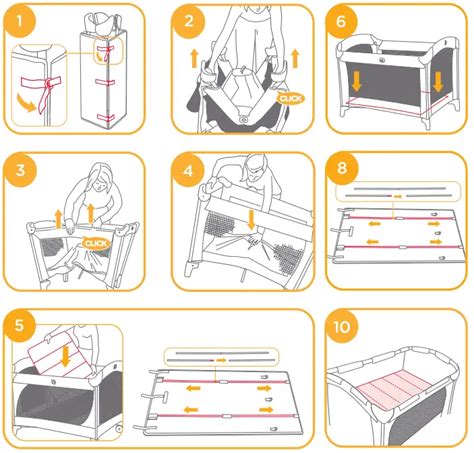 1

2

CLICK

6

3

CLICK

4

8

5

10