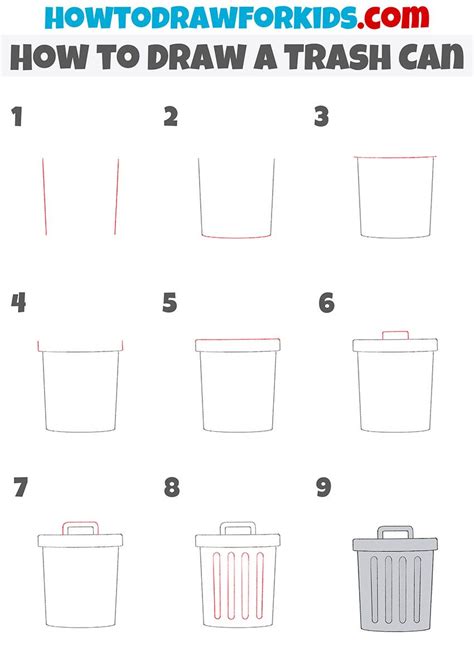 HOWTODRAWFORKIDS.com
HOW TO DRAW A TRASH CAN

1

2

3

4

5

6

7

8

9