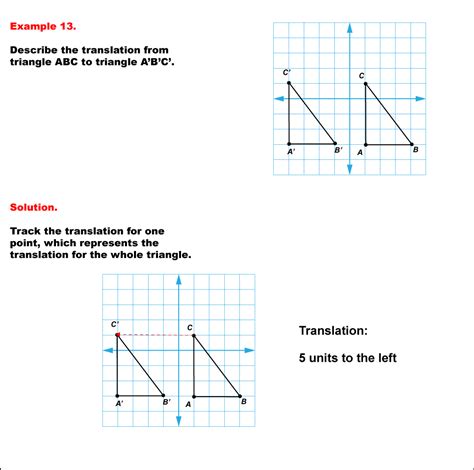 Example 13.

Describe the translation from triangle ABC to triangle A'B'C'.

C'
C
A'
B'
A
B

Solution.

Track the translation for one point, which represents the translation for the whole triangle.

C'
C
A'
B'
A
B

Translation:

5 units to the left