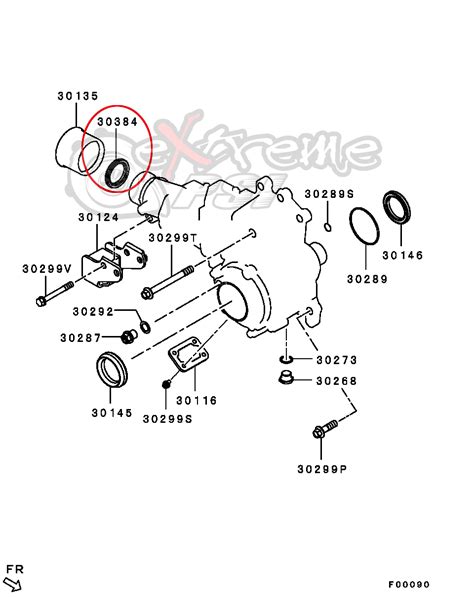 30135
30384
eXtreme
PSI
30289S
30124
30299T
30146
30299V
30289
30292
30287
30273
30268
30145
30116
30299S
30299P
FR
F00090