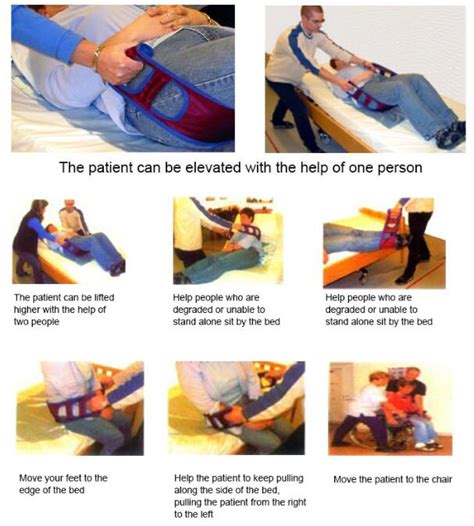 The patient can be elevated with the help of one person

The patient can be lifted higher with the help of two people

Help people who are degraded or unable to stand alone sit by the bed

Help people who are degraded or unable to stand alone sit by the bed

Move your feet to the edge of the bed

Help the patient to keep pulling along the side of the bed, pulling the patient from the right to the left

Move the patient to the chair