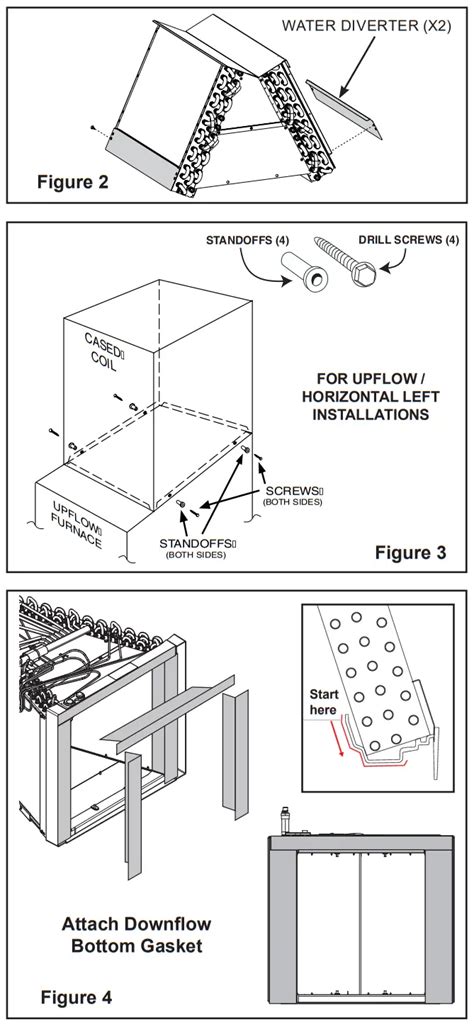 WATER DIVERTER (X2)

Figure 2

STANDOFFS (4)

DRILL SCREWS (4)

CASED COIL

FOR UPFLOW / HORIZONTAL LEFT INSTALLATIONS

UPFLOW FURNACE

SCREWS (BOTH SIDES)

STANDOFFS (BOTH SIDES)

Figure 3

Start here

Attach Downflow Bottom Gasket

Figure 4