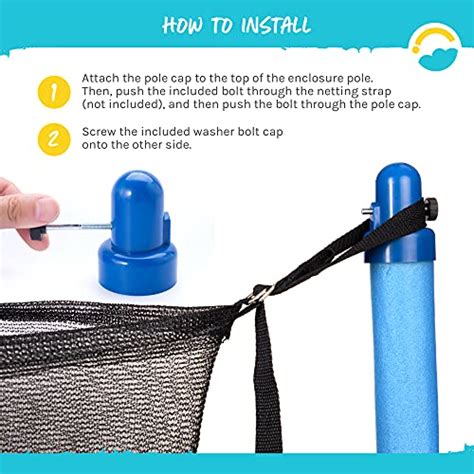 HOW TO INSTALL

1 Attach the pole cap to the top of the enclosure pole. Then, push the included bolt through the netting strap (not included), and then push the bolt through the pole cap.

2 Screw the included washer bolt cap onto the other side.