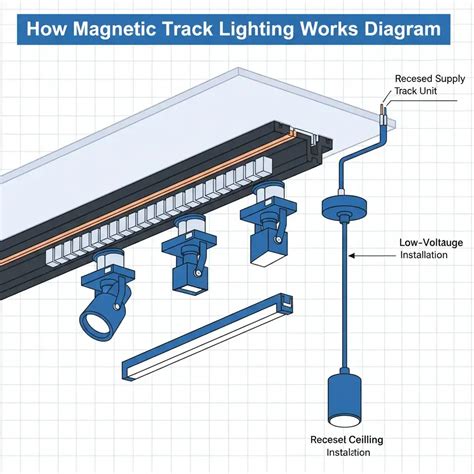 How Magnetic Track Lighting Works Diagram

Recesed Supply Track Unit

Low-Voltauge Installation

Receset Ceilling Instalation