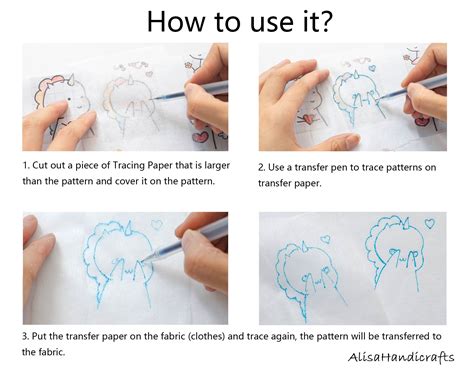 How to use it?

1. Cut out a piece of Tracing Paper that is larger than the pattern and cover it on the pattern.

2. Use a transfer pen to trace patterns on transfer paper.

3. Put the transfer paper on the fabric (clothes) and trace again, the pattern will be transferred to the fabric.

AlisaHandicrafts