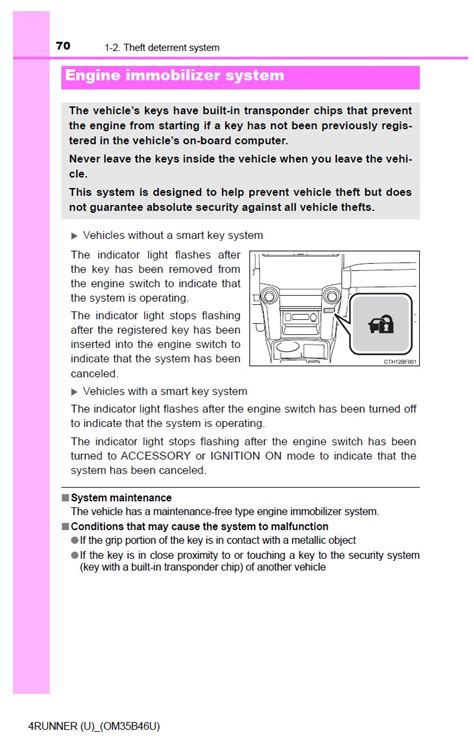 70 1-2. Theft deterrent system

Engine immobilizer system

The vehicle's keys have built-in transponder chips that prevent the engine from starting if a key has not been previously registered in the vehicle's on-board computer.

Never leave the keys inside the vehicle when you leave the vehicle.

This system is designed to help prevent vehicle theft but does not guarantee absolute security against all vehicle thefts.

▶ Vehicles without a smart key system

The indicator light flashes after the key has been removed from the engine switch to indicate that the system is operating.

The indicator light stops flashing after the registered key has been inserted into the engine switch to indicate that the system has been canceled.

CTH12BF001

▶ Vehicles with a smart key system

The indicator light flashes after the engine switch has been turned off to indicate that the system is operating.

The indicator light stops flashing after the engine switch has been turned to ACCESSORY or IGNITION ON mode to indicate that the system has been canceled.

■ System maintenance
The vehicle has a maintenance-free type engine immobilizer system.

■ Conditions that may cause the system to malfunction
● If the grip portion of the key is in contact with a metallic object
● If the key is in close proximity to or touching a key to the security system (key with a built-in transponder chip) of another vehicle

4RUNNER (U)_(OM35B46U)